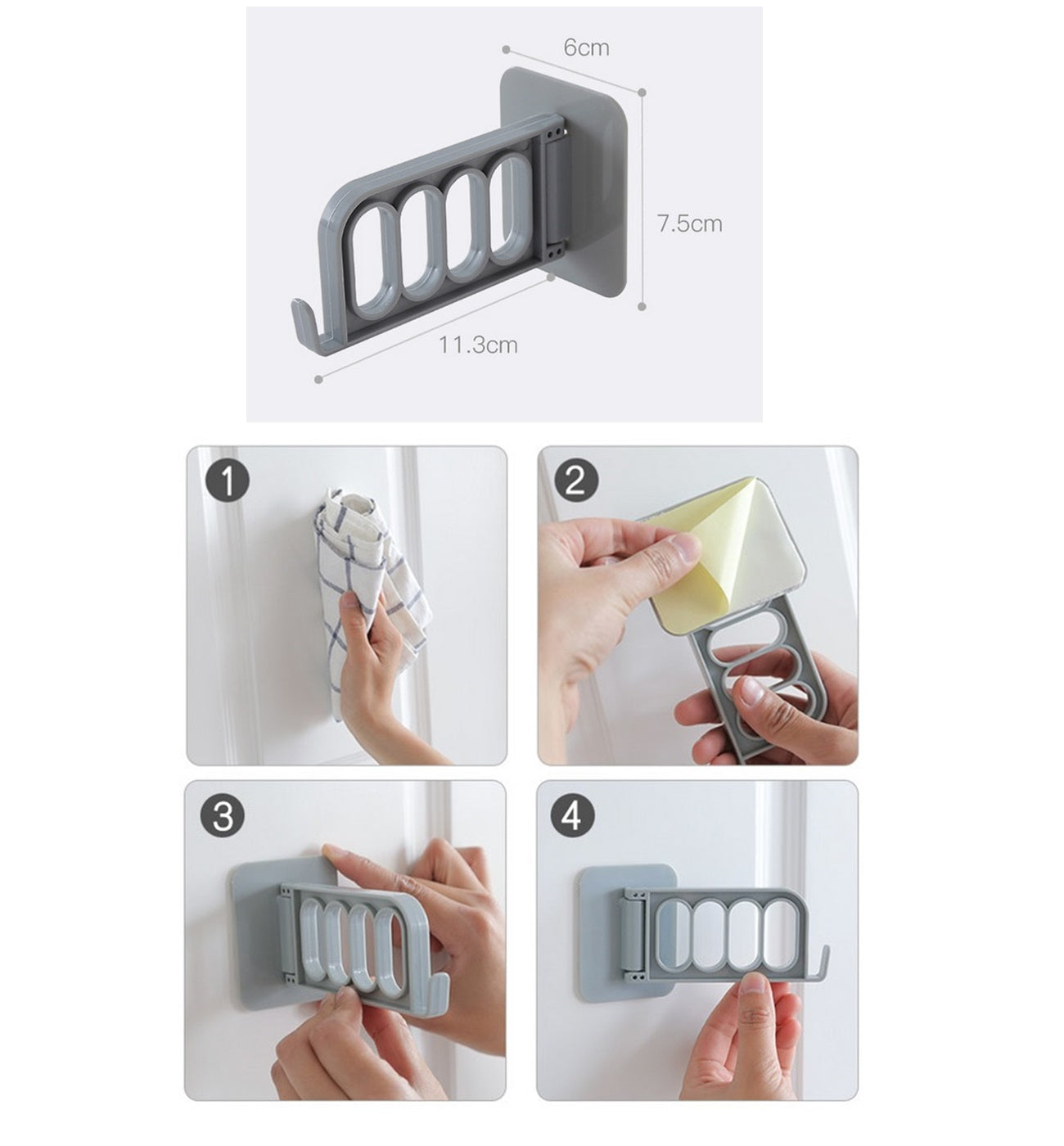 6cm
7.5cm
11.3cm

1

2

3

4