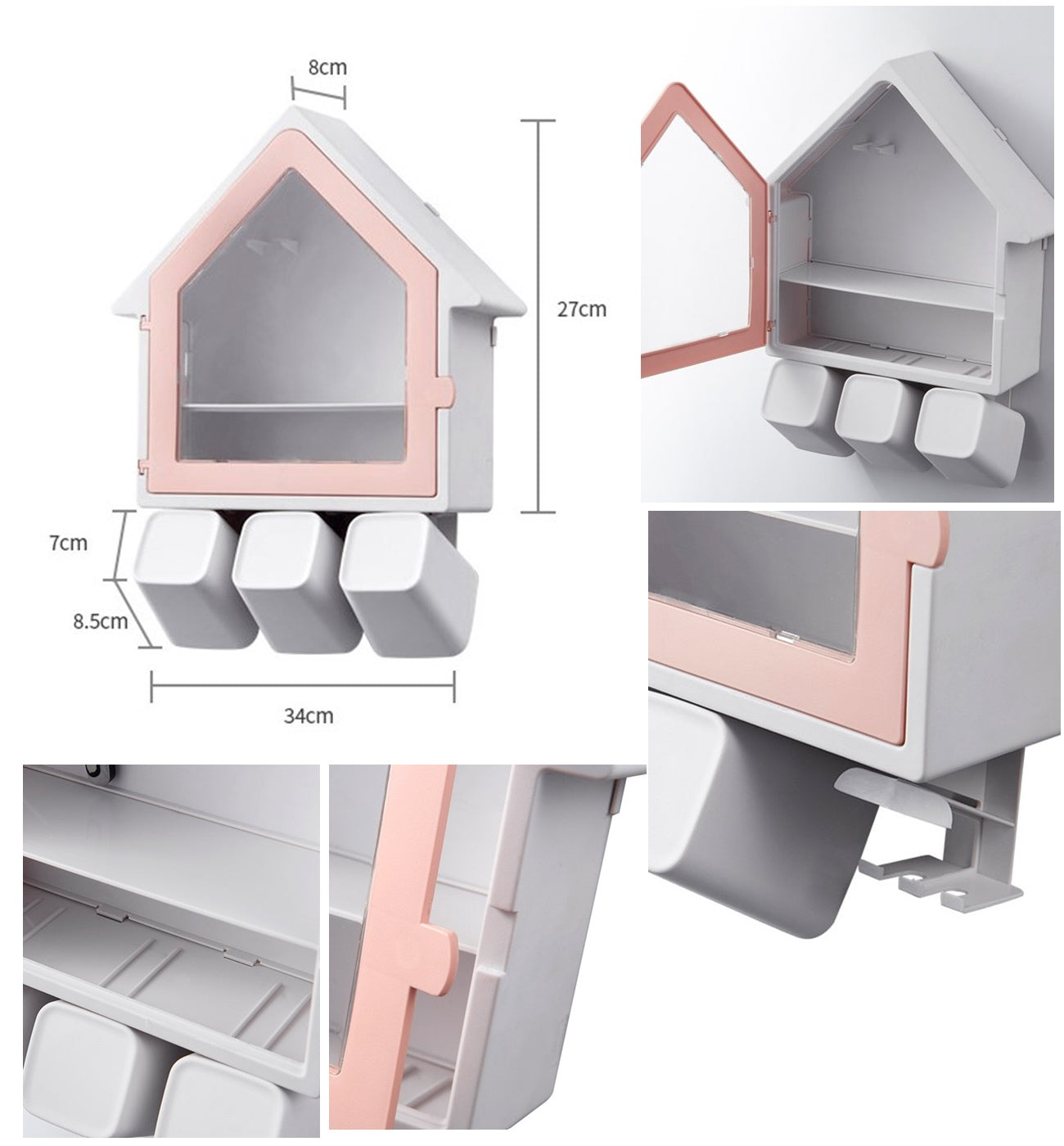 8cm

27cm

7cm

8.5cm

34cm