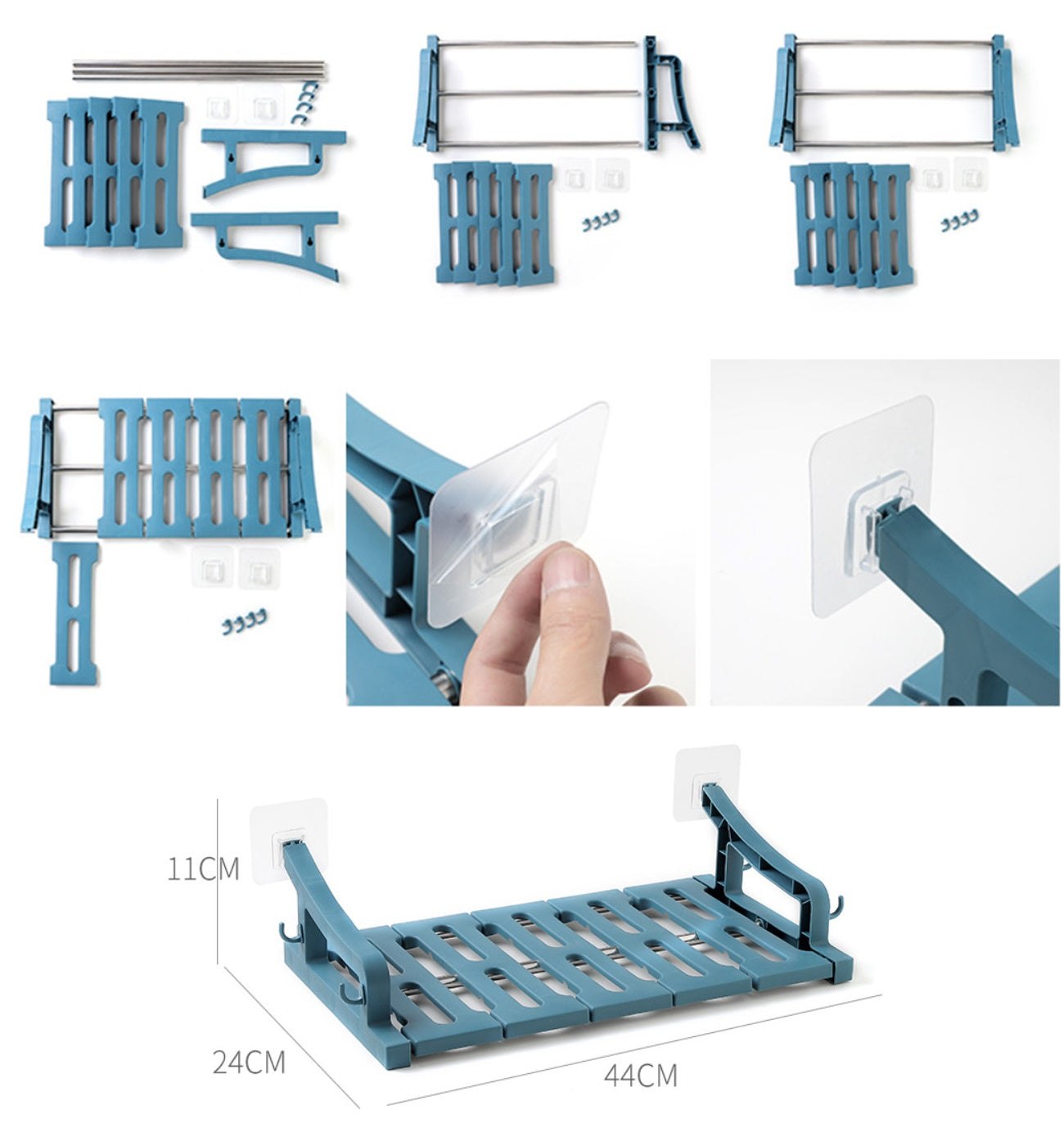 11CM

24CM

44CM